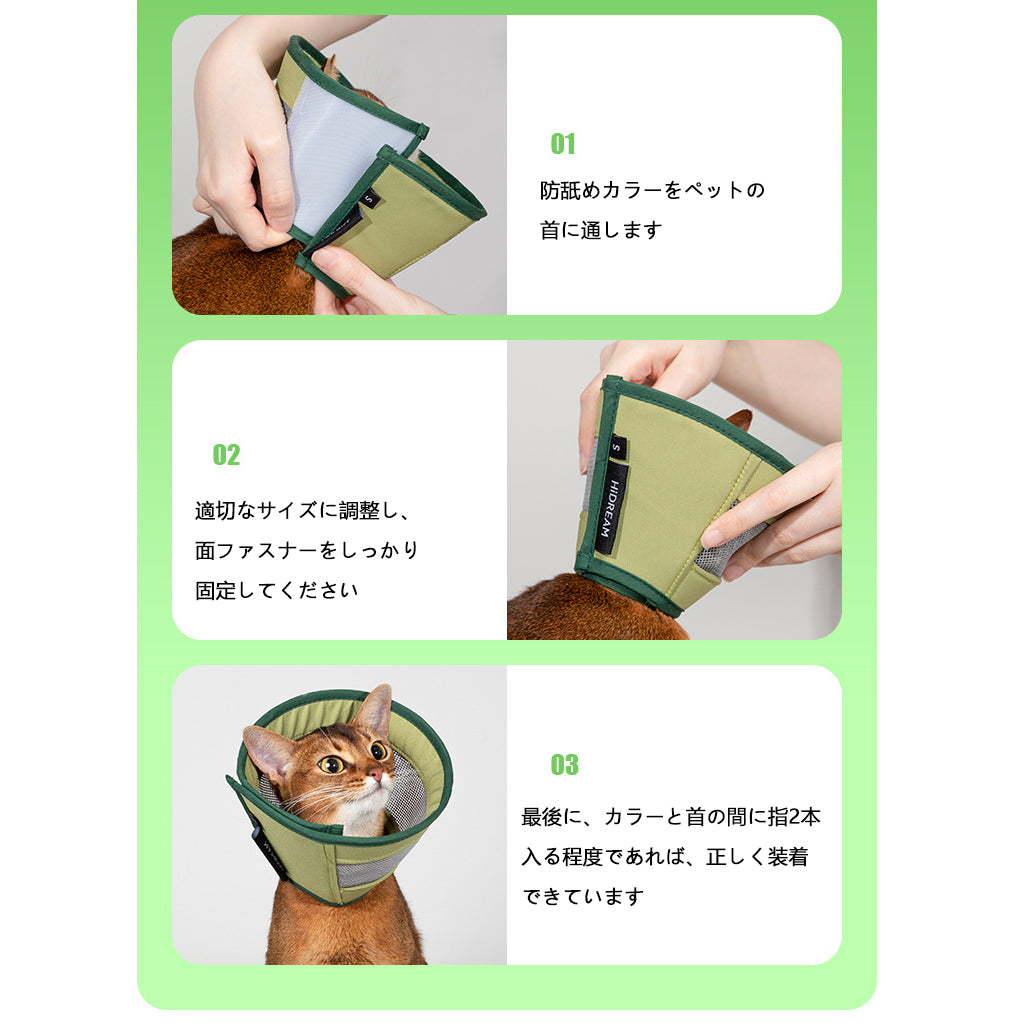 S

01

防舐めカラーをペットの首に通します

02

適切なサイズに調整し、面ファスナーをしっかり固定してください

S
HIDREAM

03

最後に、カラーと首の間に指2本入る程度であれば、正しく装着できています