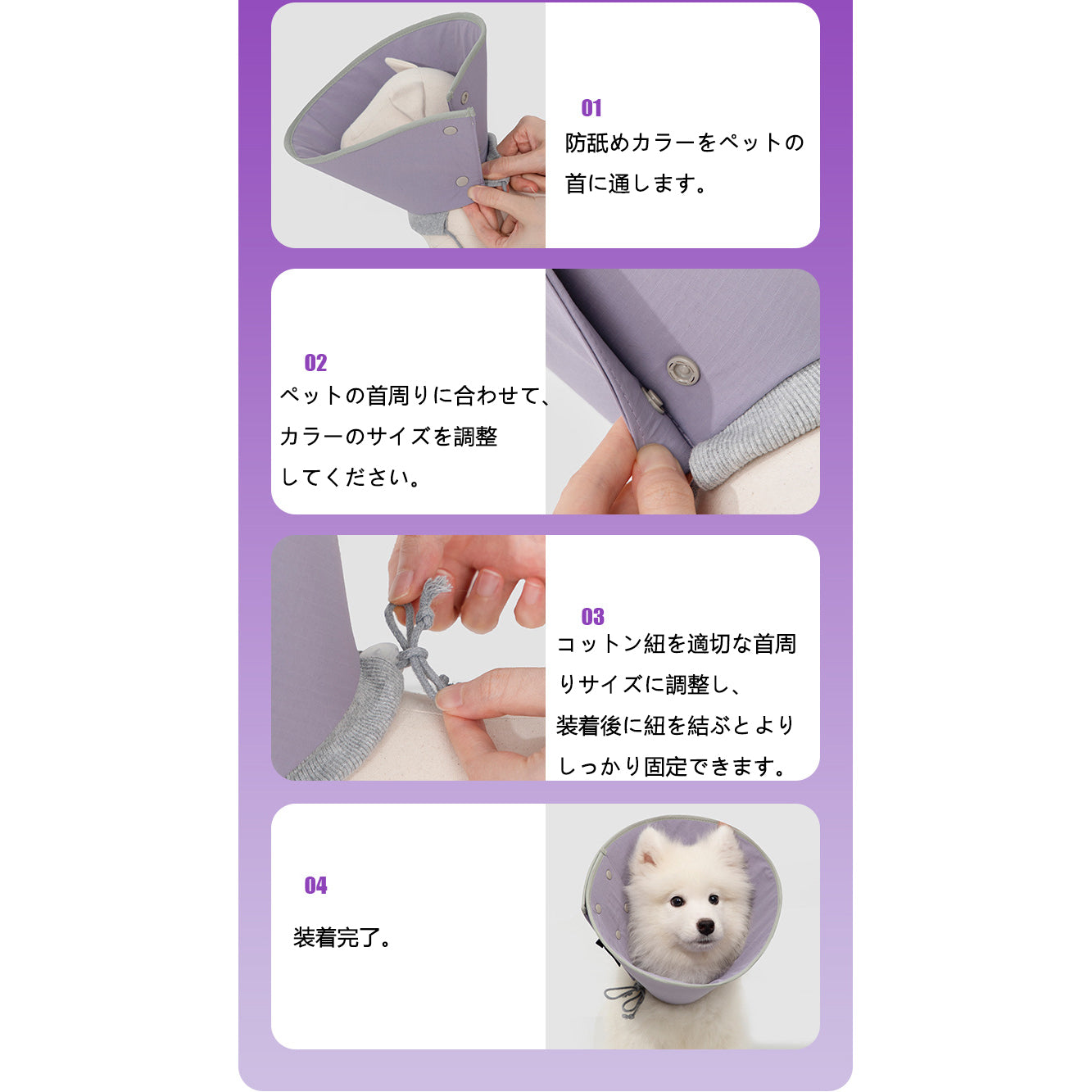 01
防舐めカラーをペットの首に通します。

02
ペットの首周りに合わせて、カラーのサイズを調整してください。

03
コットン紐を適切な首周りサイズに調整し、装着後に紐を結ぶとよりしっかり固定できます。

04
装着完了。